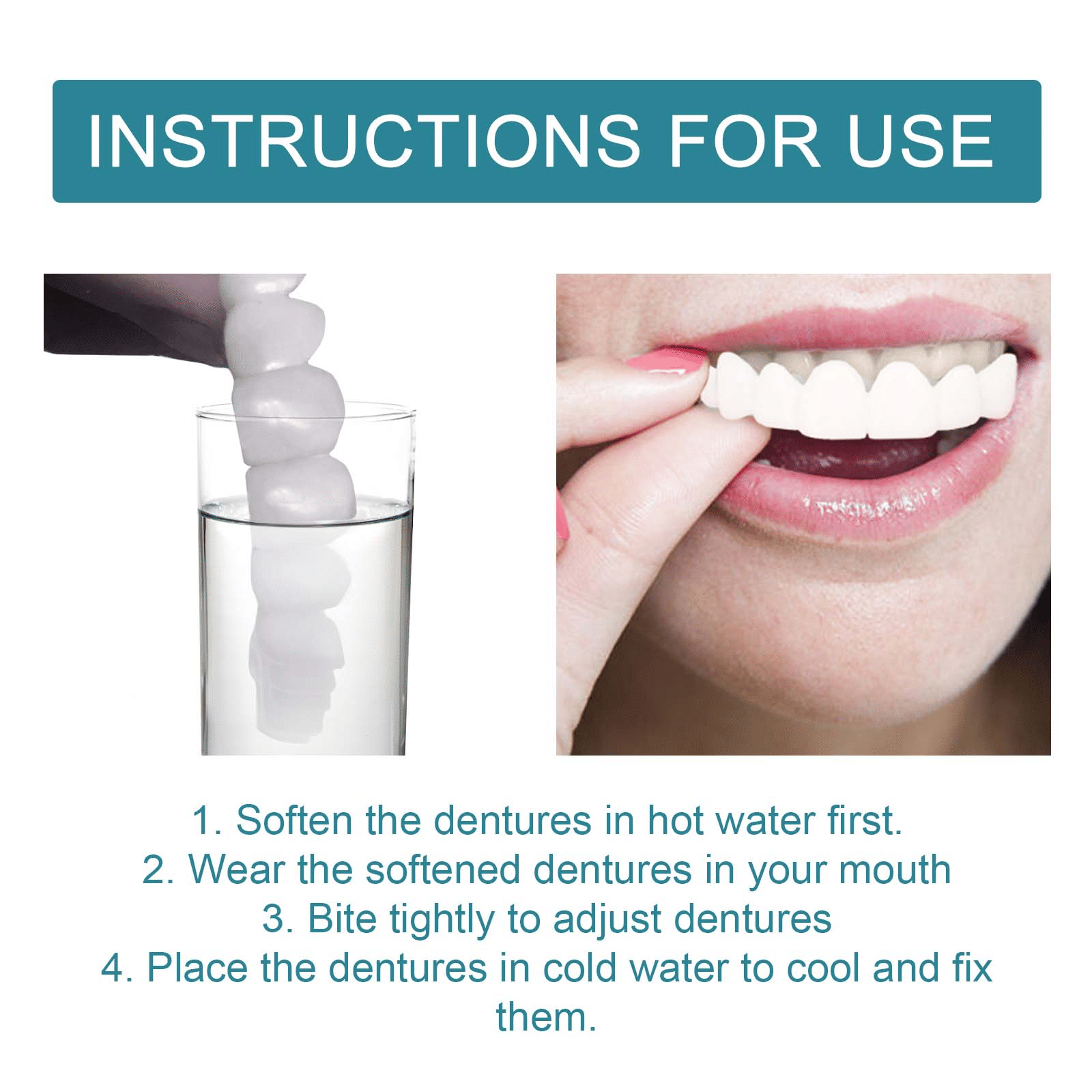 INSTRUCTIONS FOR USE

1. Soften the dentures in hot water first.
2. Wear the softened dentures in your mouth
3. Bite tightly to adjust dentures
4. Place the dentures in cold water to cool and fix them.